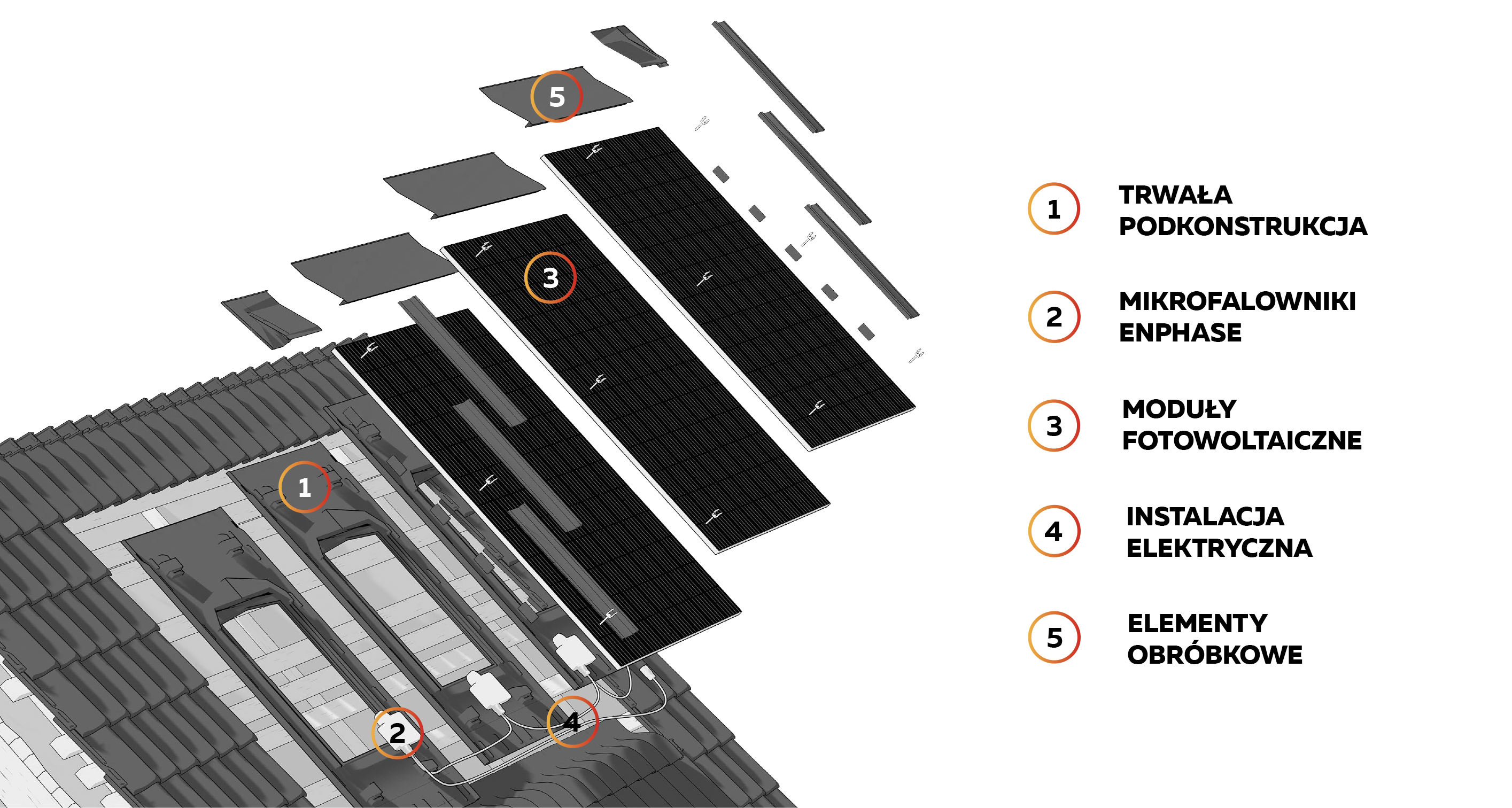 5

3

1

2

4

1 TRWAŁA PODKONSTRUKCJA

2 MIKROFALOWNIKI ENPHASE

3 MODUŁY FOTOWOLTAICZNE

4 INSTALACJA ELEKTRYCZNA

5 ELEMENTY OBRÓBKOWE